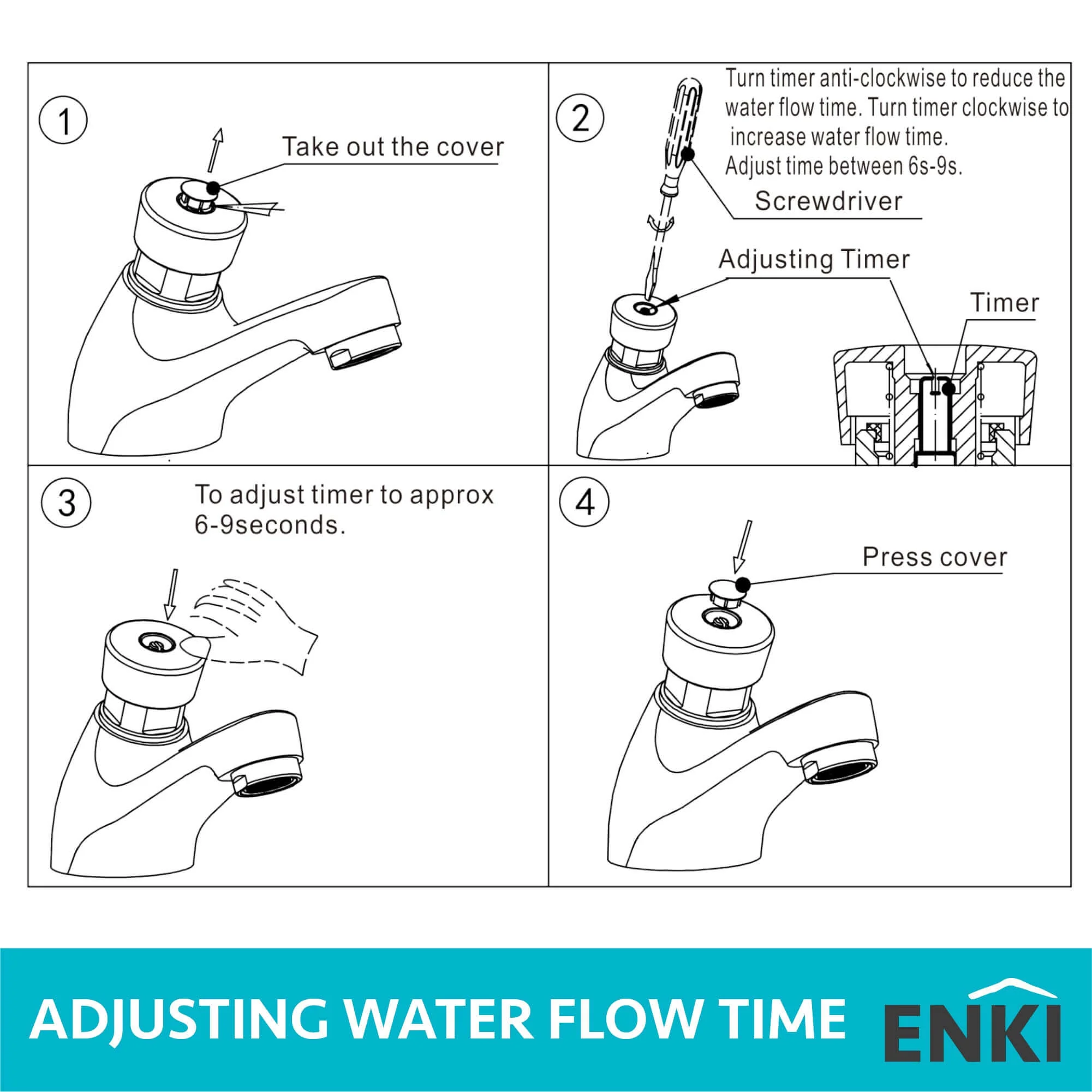 1

Take out the cover

2

Turn timer anti-clockwise to reduce the water flow time. Turn timer clockwise to increase water flow time.
Adjust time between 6s-9s.

Screwdriver

Adjusting Timer

Timer

3

To adjust timer to approx 6-9seconds.

4

Press cover

ADJUSTING WATER FLOW TIME

ENKI