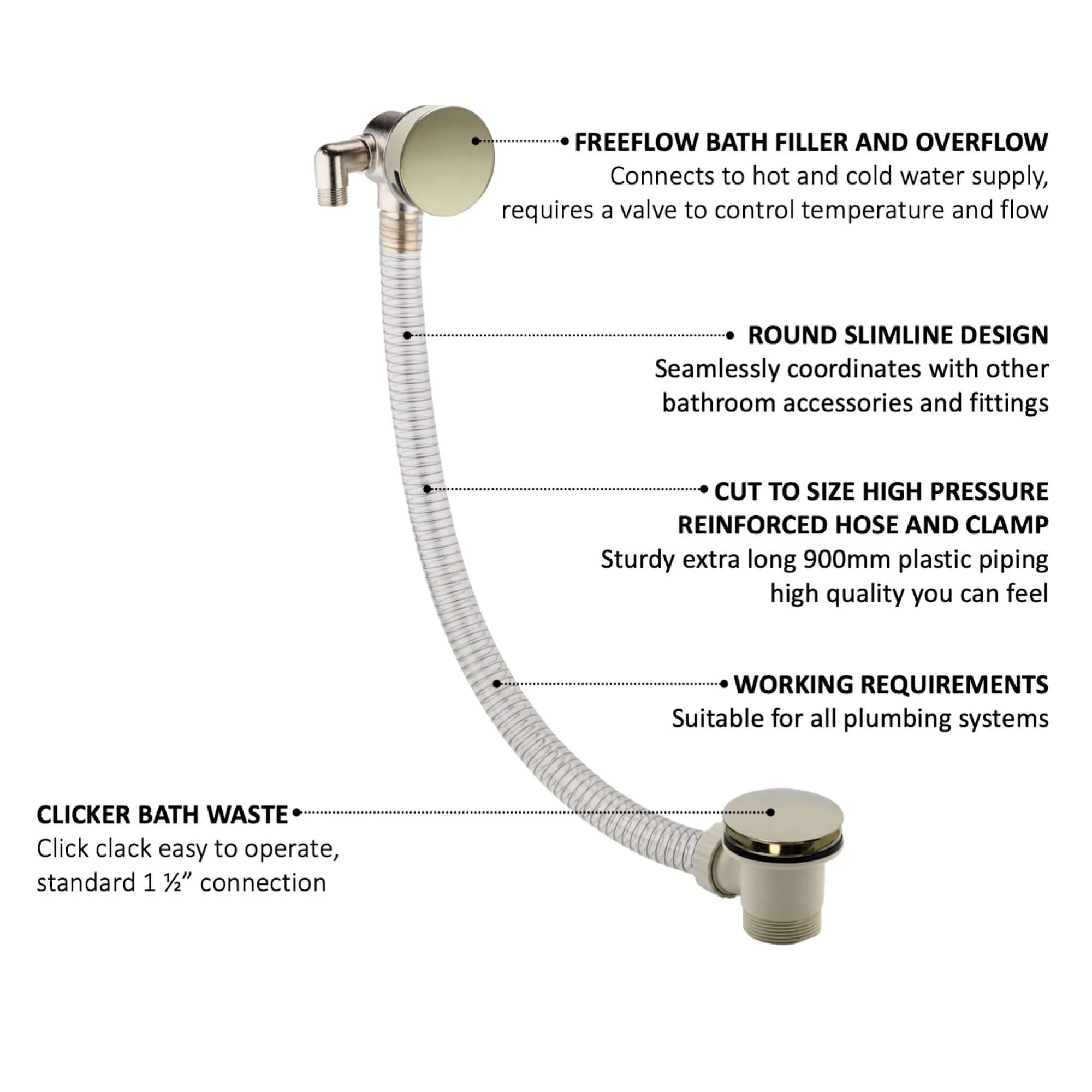 FREEFLOW BATH FILLER AND OVERFLOW
Connects to hot and cold water supply, requires a valve to control temperature and flow

ROUND SLIMLINE DESIGN
Seamlessly coordinates with other bathroom accessories and fittings

CUT TO SIZE HIGH PRESSURE REINFORCED HOSE AND CLAMP
Sturdy extra long 900mm plastic piping high quality you can feel

WORKING REQUIREMENTS
Suitable for all plumbing systems

CLICKER BATH WASTE
Click clack easy to operate, standard 1 ½” connection