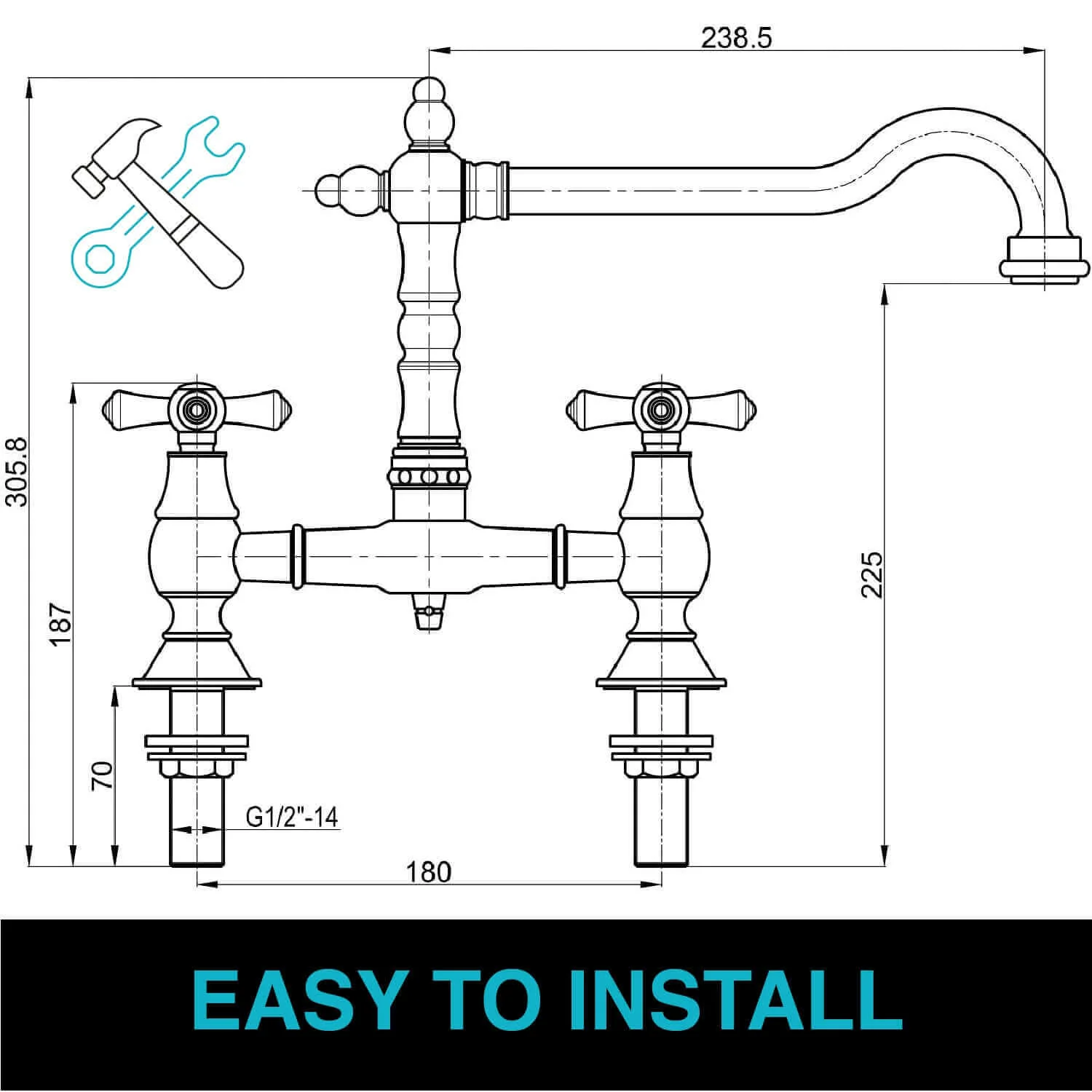 238.5

305.8

187

70

G1/2"-14

180

225

EASY TO INSTALL