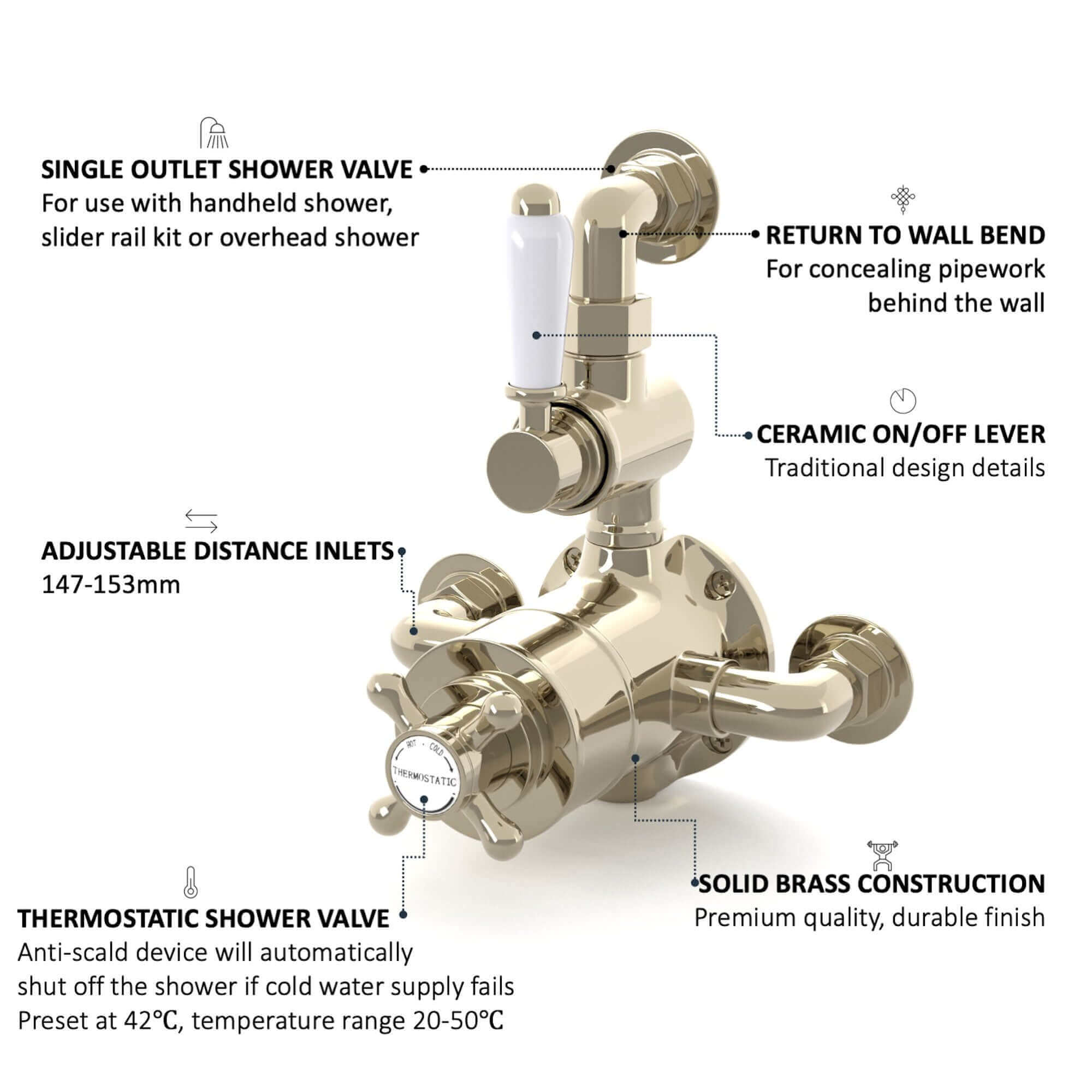 SINGLE OUTLET SHOWER VALVE
For use with handheld shower, slider rail kit or overhead shower

RETURN TO WALL BEND
For concealing pipework behind the wall

CERAMIC ON/OFF LEVER
Traditional design details

ADJUSTABLE DISTANCE INLETS
147-153mm

HOT · COLD
THERMOSTATIC

SOLID BRASS CONSTRUCTION
Premium quality, durable finish

THERMOSTATIC SHOWER VALVE
Anti-scald device will automatically shut off the shower if cold water supply fails
Preset at 42℃, temperature range 20-50℃